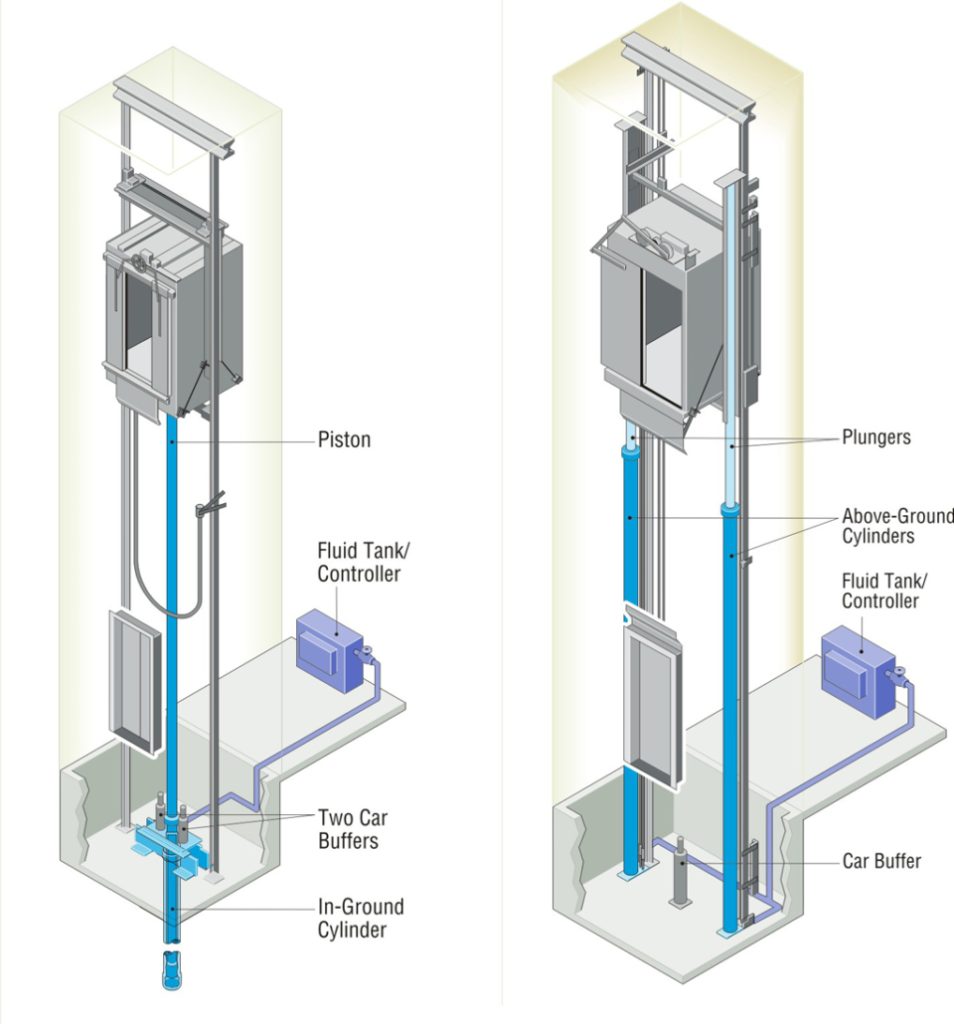 Piston

Fluid Tank/
Controller

Two Car
Buffers

In-Ground
Cylinder

Plungers

Above-Ground
Cylinders

Fluid Tank/
Controller

Car Buffer